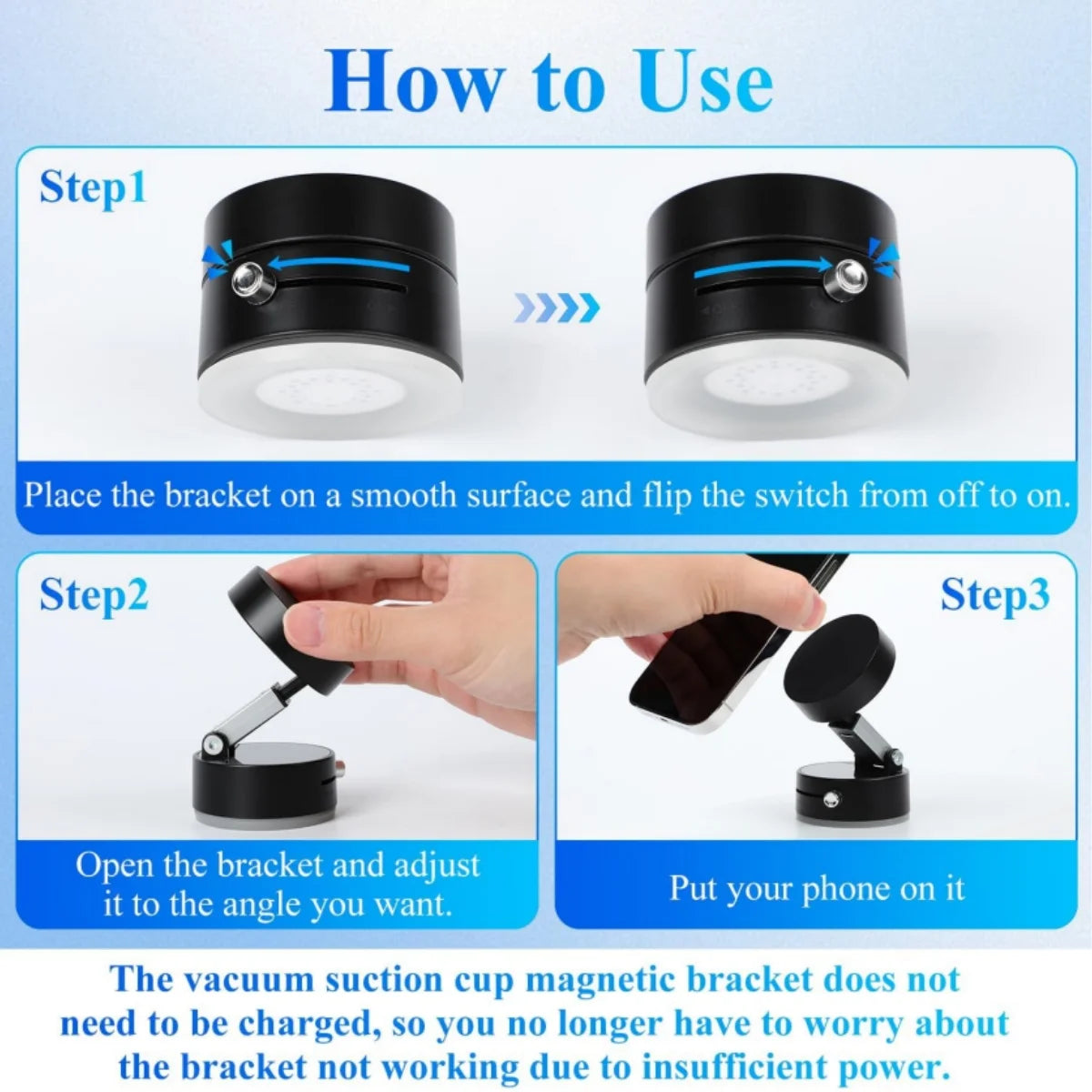 How to Use

Step1

Place the bracket on a smooth surface and flip the switch from off to on.

Step2

Open the bracket and adjust it to the angle you want.

Step3

Put your phone on it

The vacuum suction cup magnetic bracket does not need to be charged, so you no longer have to worry about the bracket not working due to insufficient power.